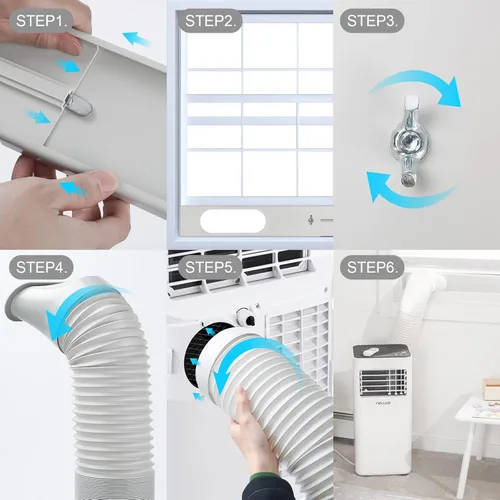 STEP1.

STEP2.

STEP3.

STEP4.

STEP5.

STEP6.

newair