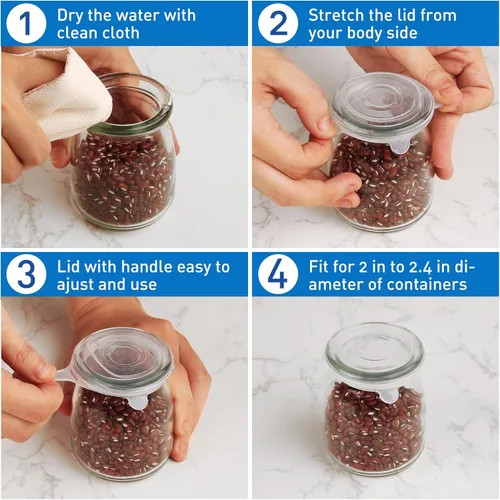 1 Dry the water with clean cloth

2 Stretch the lid from your body side

3 Lid with handle easy to ajust and use

4 Fit for 2 in to 2.4 in diameter of containers