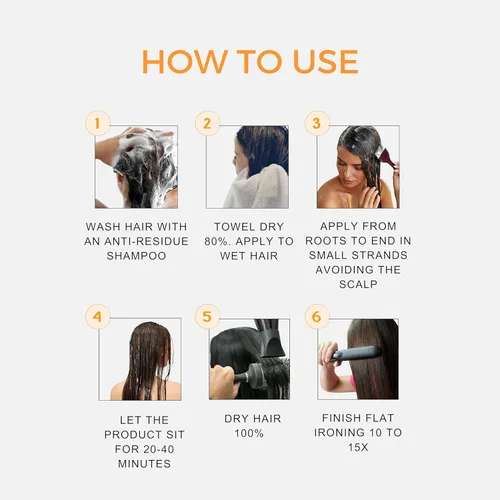 HOW TO USE

1

WASH HAIR WITH AN ANTI-RESIDUE SHAMPOO

2

TOWEL DRY 80%. APPLY TO WET HAIR

3

APPLY FROM ROOTS TO END IN SMALL STRANDS AVOIDING THE SCALP

4

LET THE PRODUCT SIT FOR 20-40 MINUTES

5

DRY HAIR 100%

6

FINISH FLAT IRONING 10 TO 15X