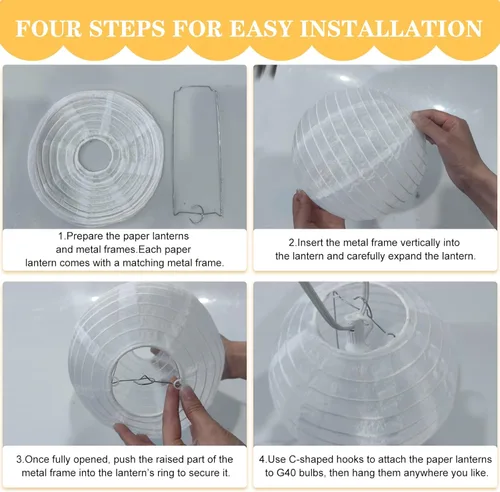 FOUR STEPS FOR EASY INSTALLATION

1.Prepare the paper lanterns and metal frames.Each paper lantern comes with a matching metal frame.

2.Insert the metal frame vertically into the lantern and carefully expand the lantern.

3.Once fully opened, push the raised part of the metal frame into the lantern's ring to secure it.

4.Use C-shaped hooks to attach the paper lanterns to G40 bulbs, then hang them anywhere you like.