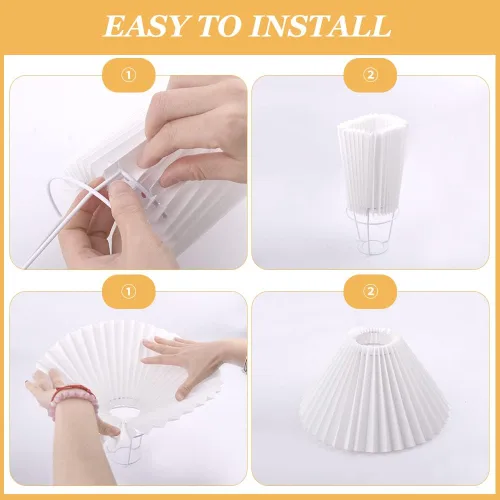 EASY TO INSTALL

①

②

①

②