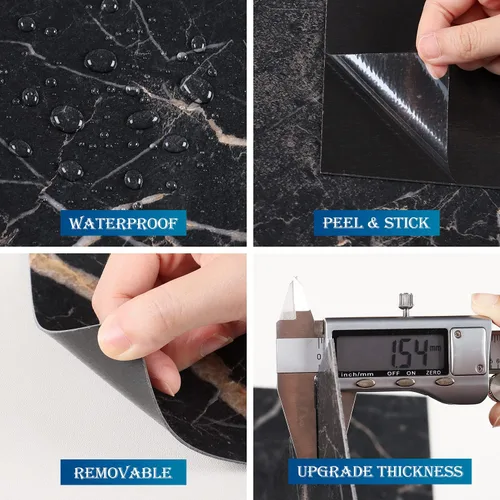 WATERPROOF

PEEL & STICK

REMOVABLE

1.54 mm
inch/mm OFF ON ZERO

UPGRADE THICKNESS