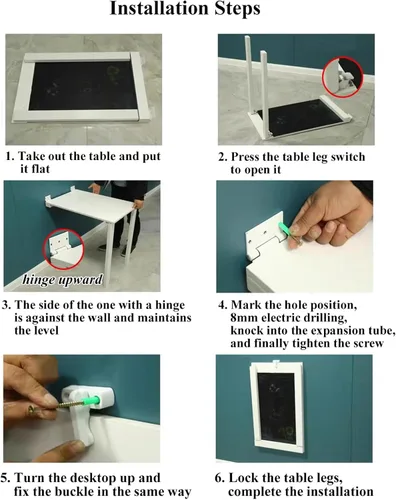 Installation Steps

1. Take out the table and put it flat

2. Press the table leg switch to open it

hinge upward

3. The side of the one with a hinge is against the wall and maintains the level

4. Mark the hole position, 8mm electric drilling, knock into the expansion tube, and finally tighten the screw

5. Turn the desktop up and fix the buckle in the same way

6. Lock the table legs, complete the installation