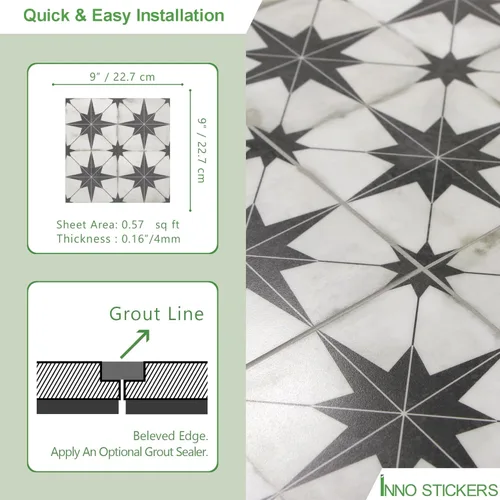 Quick & Easy Installation

9" / 22.7 cm

9" / 22.7 cm

Sheet Area: 0.57 sq ft
Thickness : 0.16"/4mm

Grout Line

Beleved Edge.
Apply An Optional Grout Sealer.

INNO STICKERS