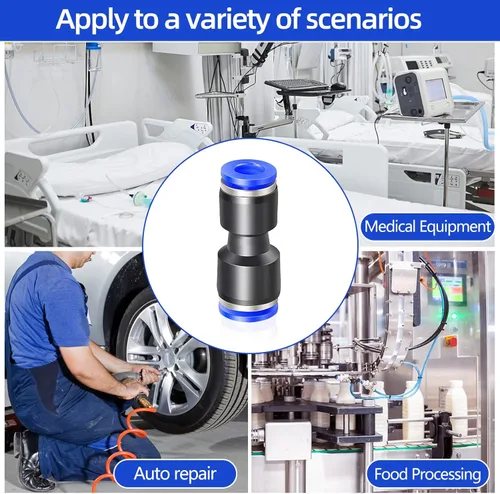 Apply to a variety of scenarios

Medical Equipment

Auto repair

Food Processing