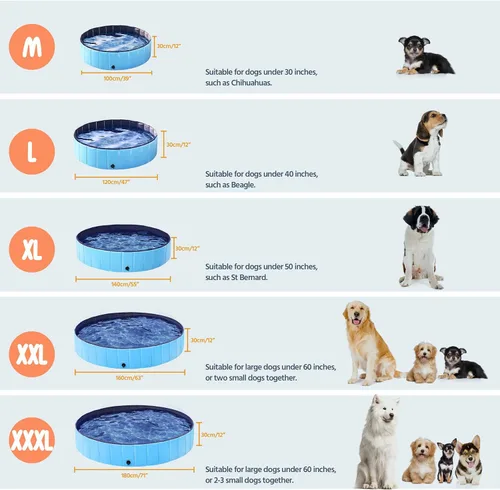 M

30cm/12"

100cm/39"

Suitable for dogs under 30 inches, such as Chihuahuas.

L

30cm/12"

120cm/47"

Suitable for dogs under 40 inches, such as Beagle.

XL

30cm/12"

140cm/55"

Suitable for dogs under 50 inches, such as St Bernard.

XXL

30cm/12"

160cm/63"

Suitable for large dogs under 60 inches, or two small dogs together.

XXXL

30cm/12"

180cm/71"

Suitable for large dogs under 60 inches, or 2-3 small dogs together.