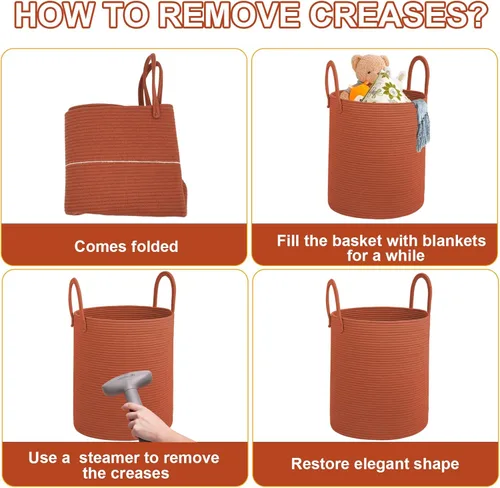 HOW TO REMOVE CREASES?

Comes folded

Fill the basket with blankets for a while

Use a  steamer to remove the creases

Restore elegant shape