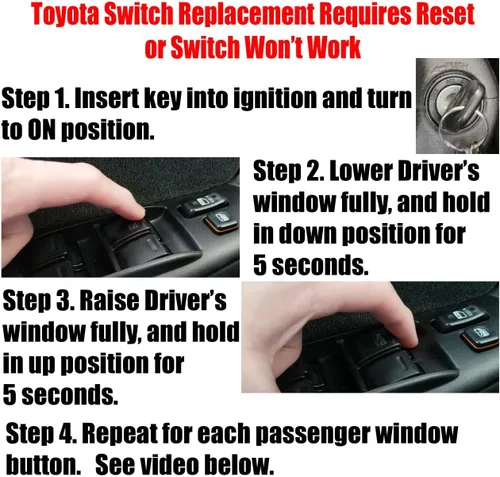 Toyota Switch Replacement Requires Reset or Switch Won't Work

Step 1. Insert key into ignition and turn to ON position.

PUSH

Step 2. Lower Driver's window fully, and hold in down position for 5 seconds.

Step 3. Raise Driver's window fully, and hold in up position for 5 seconds.

Step 4. Repeat for each passenger window button.   See video below.