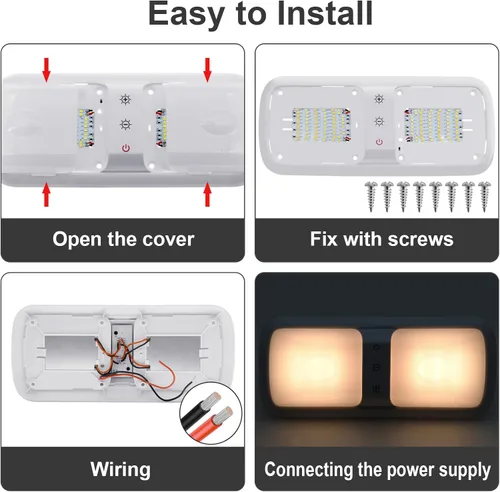 Easy to Install

Open the cover

Fix with screws

Wiring

Connecting the power supply