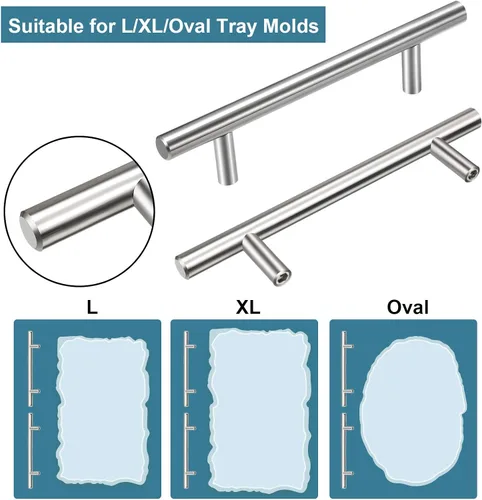 Suitable for L/XL/Oval Tray Molds

L

XL

Oval