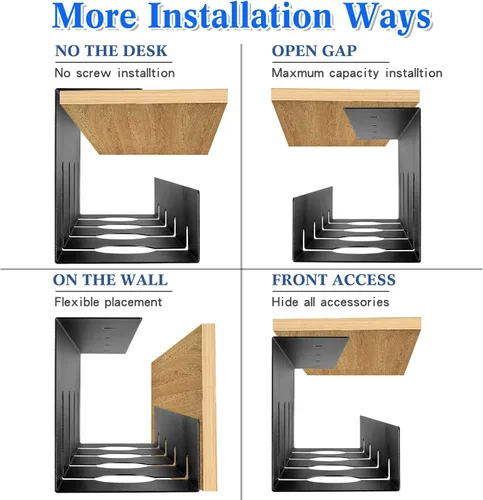 More Installation Ways

NO THE DESK

No screw installtion

OPEN GAP

Maxmum capacity installtion

ON THE WALL

Flexible placement

FRONT ACCESS

Hide all accessories