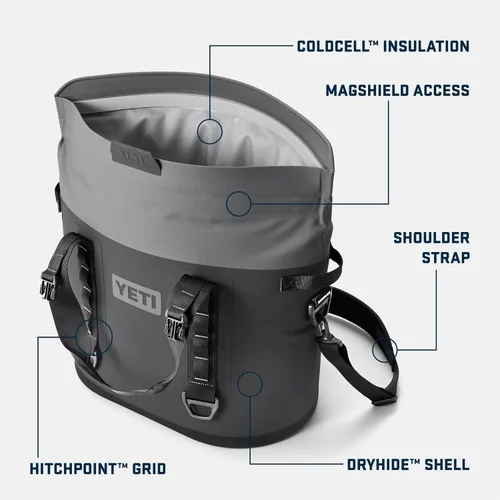 COLDCELL™ INSULATION

MAGSHIELD ACCESS

YETI

SHOULDER STRAP

YETI

HITCHPOINT™ GRID

DRYHIDE™ SHELL