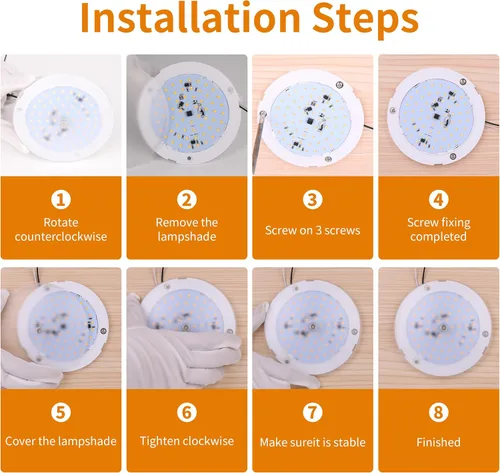 Installation Steps

1
Rotate counterclockwise

2
Remove the lampshade

3
Screw on 3 screws

4
Screw fixing completed

5
Cover the lampshade

6
Tighten clockwise

7
Make sureit is stable

8
Finished