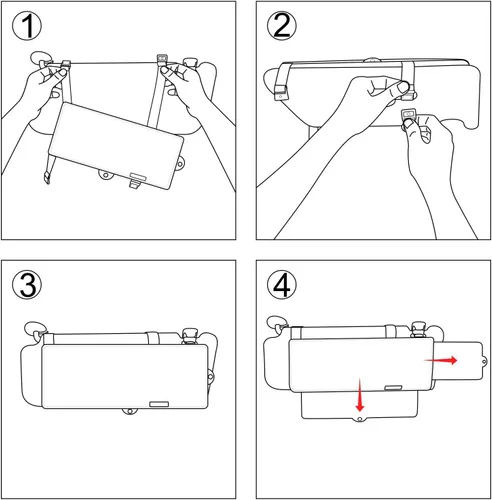 1

2

3

4