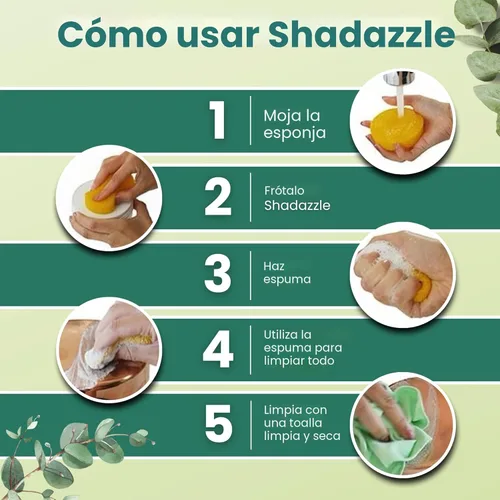 Cómo usar Shadazzle

1 Moja la esponja

2 Frótalo Shadazzle

3 Haz espuma

4 Utiliza la espuma para limpiar todo

5 Limpia con una toalla limpia y seca