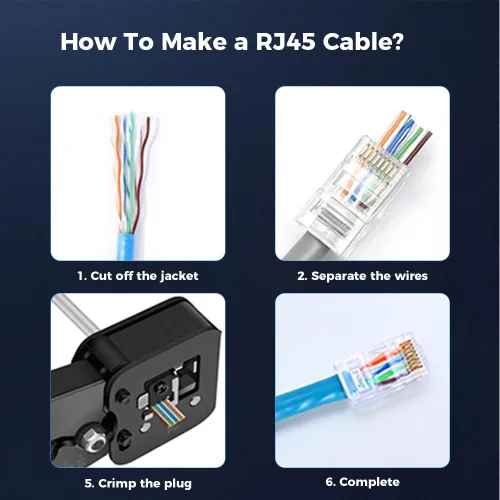 How To Make a RJ45 Cable?

1. Cut off the jacket

2. Separate the wires

5. Crimp the plug

6. Complete