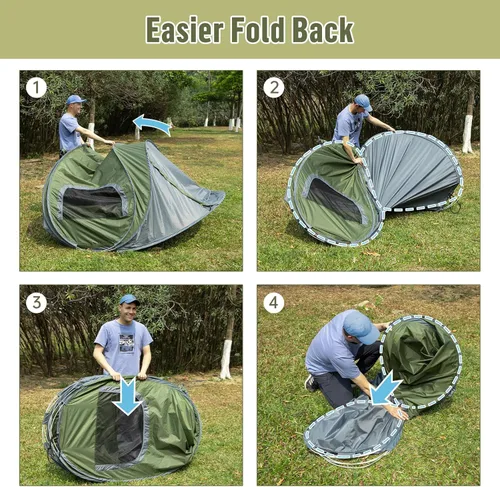 Easier Fold Back

1

2

3

4