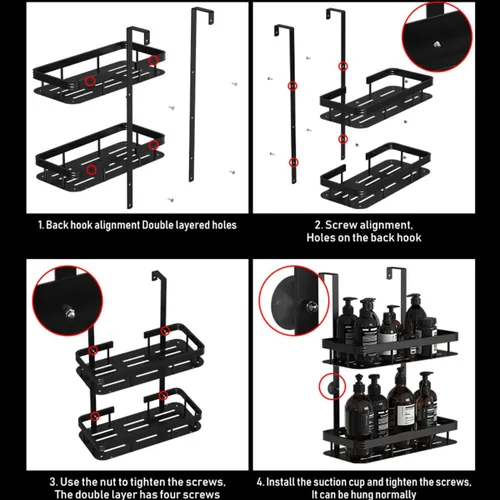 1. Back hook alignment Double layered holes

2. Screw alignment, Holes on the back hook

3. Use the nut to tighten the screws, The double layer has four screws

4. Install the suction cup and tighten the screws, It can be hung normally