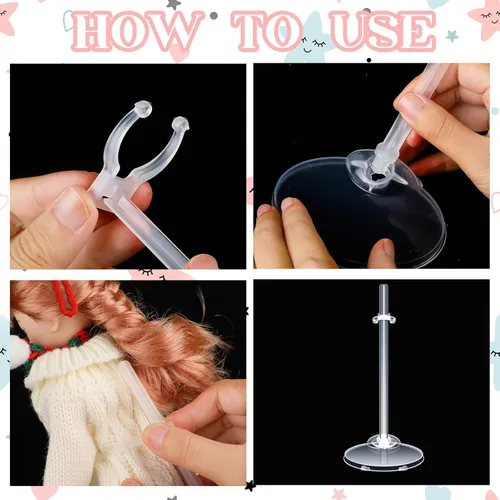 HOW TO USE