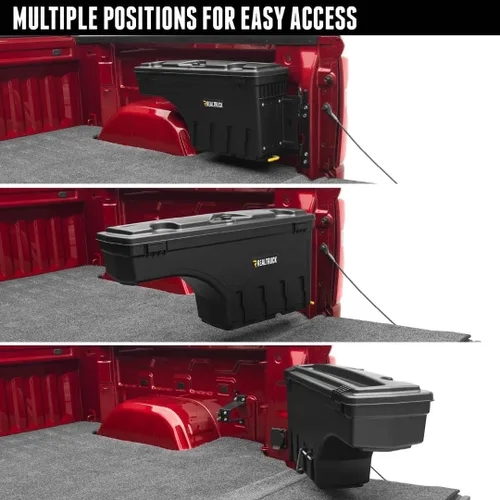 MULTIPLE POSITIONS FOR EASY ACCESS

REALTRUCK

REALTRUCK