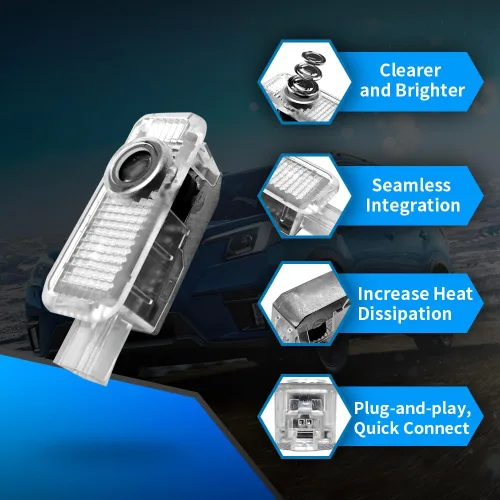 Clearer and Brighter

Seamless Integration

Increase Heat Dissipation

Plug-and-play, Quick Connect