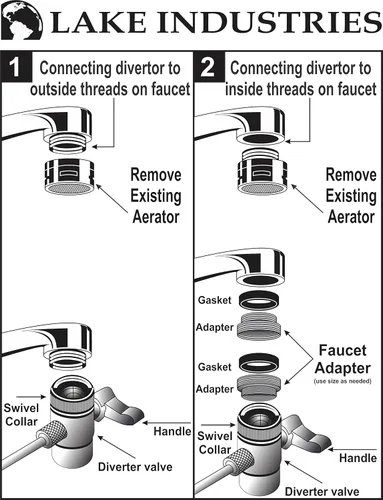 LAKE INDUSTRIES

1 Connecting divertor to outside threads on faucet

Remove Existing Aerator

Swivel Collar

Handle

Diverter valve

2 Connecting divertor to inside threads on faucet

Remove Existing Aerator

Gasket

Adapter

Gasket

Adapter

Faucet Adapter
(use size as needed)

Swivel Collar

Handle

Diverter valve