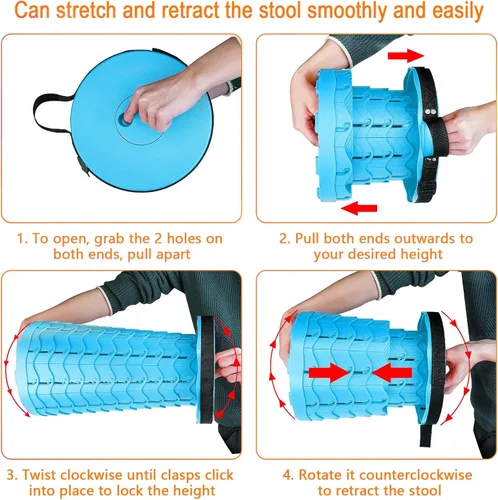 Can stretch and retract the stool smoothly and easily

1. To open, grab the 2 holes on both ends, pull apart

2. Pull both ends outwards to your desired height

3. Twist clockwise until clasps click into place to lock the height

4. Rotate it counterclockwise to retract the stool