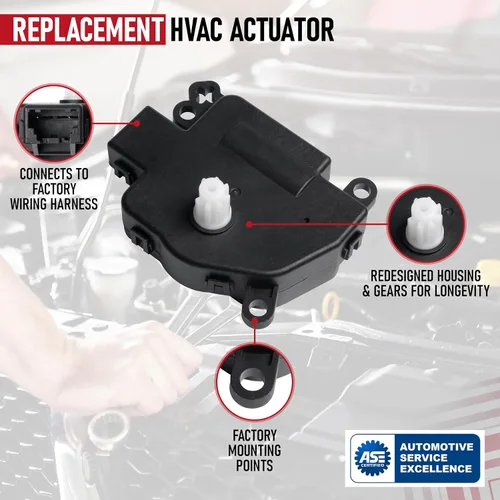 REPLACEMENT HVAC ACTUATOR

CONNECTS TO FACTORY WIRING HARNESS

REDESIGNED HOUSING & GEARS FOR LONGEVITY

FACTORY MOUNTING POINTS

ASE CERTIFIED

AUTOMOTIVE SERVICE EXCELLENCE