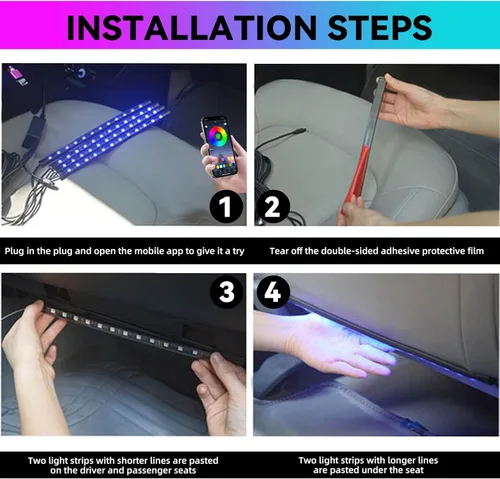 INSTALLATION STEPS

1

2

Plug in the plug and open the mobile app to give it a try

Tear off the double-sided adhesive protective film

3

4

Two light strips with shorter lines are pasted on the driver and passenger seats

Two light strips with longer lines are pasted under the seat