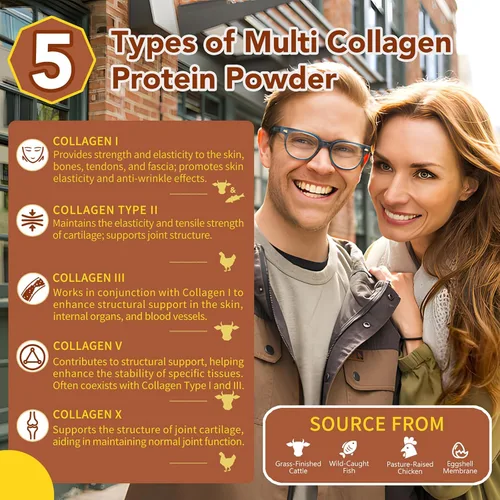 5 Types of Multi Collagen Protein Powder

COLLAGEN I
Provides strength and elasticity to the skin, bones, tendons, and fascia; promotes skin elasticity and anti-wrinkle effects.

&

COLLAGEN TYPE II
Maintains the elasticity and tensile strength of cartilage; supports joint structure.

COLLAGEN III
Works in conjunction with Collagen I to enhance structural support in the skin, internal organs, and blood vessels.

COLLAGEN V
Contributes to structural support, helping enhance the stability of specific tissues. Often coexists with Collagen Type I and III.

COLLAGEN X
Supports the structure of joint cartilage, aiding in maintaining normal joint function.

SOURCE FROM
Grass-Finished Cattle
Wild-Caught Fish
Pasture-Raised Chicken
Eggshell Membrane