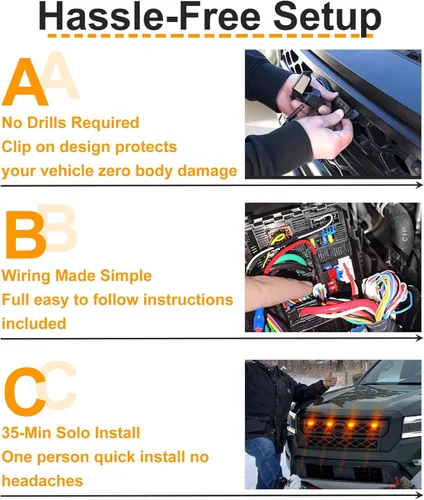 Hassle-Free Setup

A

No Drills Required
Clip on design protects your vehicle zero body damage

B

Wiring Made Simple
Full easy to follow instructions included

C

35-Min Solo Install
One person quick install no headaches