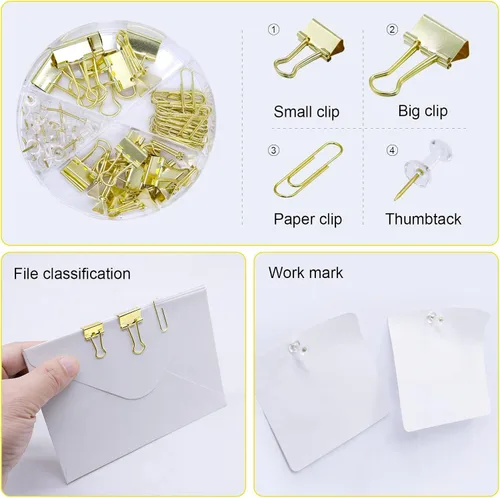 ①
Small clip

②
Big clip

③
Paper clip

④
Thumbtack

File classification

Work mark