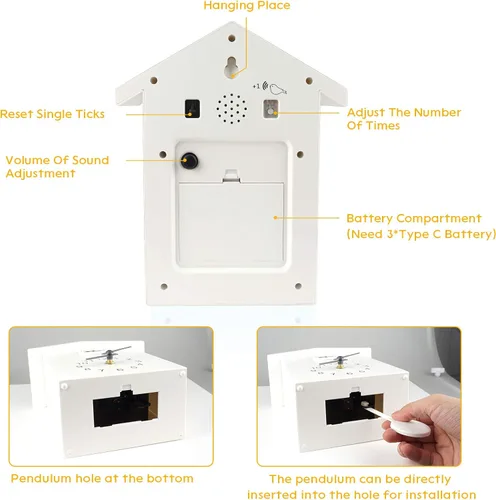 Hanging Place

+1

Reset Single Ticks

Adjust The Number Of Times

Volume Of Sound Adjustment

Battery Compartment (Need 3*Type C Battery)

Pendulum hole at the bottom

The pendulum can be directly inserted into the hole for installation