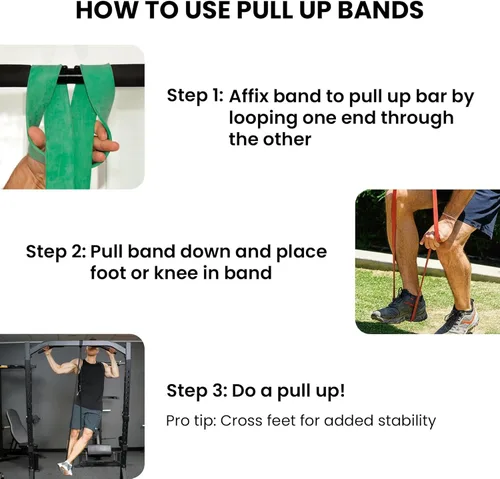 HOW TO USE PULL UP BANDS

Step 1: Affix band to pull up bar by looping one end through the other

Step 2: Pull band down and place foot or knee in band

Step 3: Do a pull up!

Pro tip: Cross feet for added stability