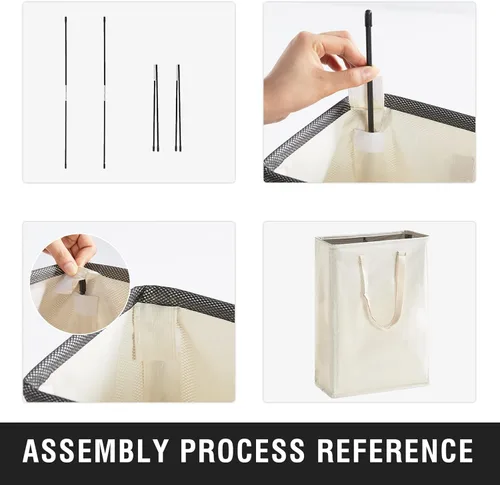 ASSEMBLY PROCESS REFERENCE