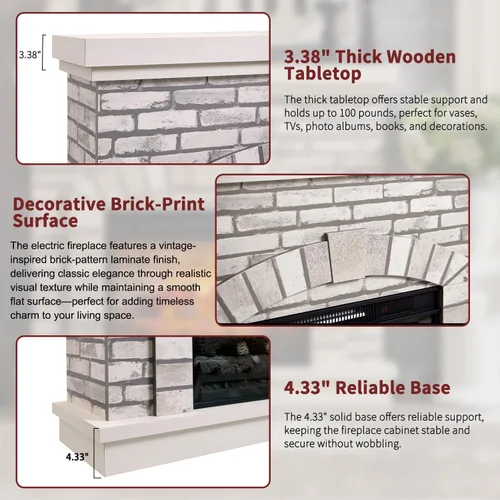 3.38"

3.38" Thick Wooden Tabletop

The thick tabletop offers stable support and holds up to 100 pounds, perfect for vases, TVs, photo albums, books, and decorations.

Decorative Brick-Print Surface

The electric fireplace features a vintage-inspired brick-pattern laminate finish, delivering classic elegance through realistic visual texture while maintaining a smooth flat surface—perfect for adding timeless charm to your living space.

4.33"

4.33" Reliable Base

The 4.33" solid base offers reliable support, keeping the fireplace cabinet stable and secure without wobbling.