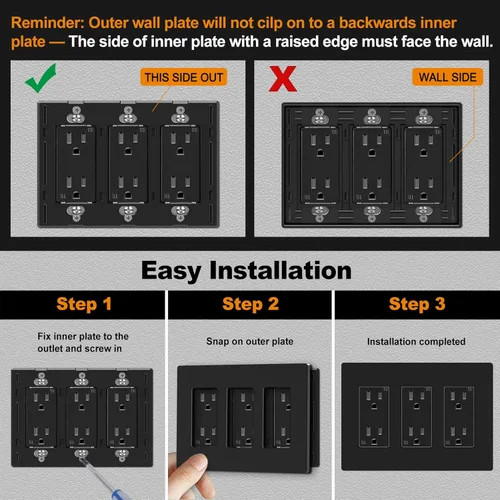 Reminder: Outer wall plate will not cilp on to a backwards inner plate — The side of inner plate with a raised edge must face the wall.

THIS SIDE OUT

WALL SIDE

Easy Installation

Step 1

Fix inner plate to the outlet and screw in

Step 2

Snap on outer plate

Step 3

Installation completed