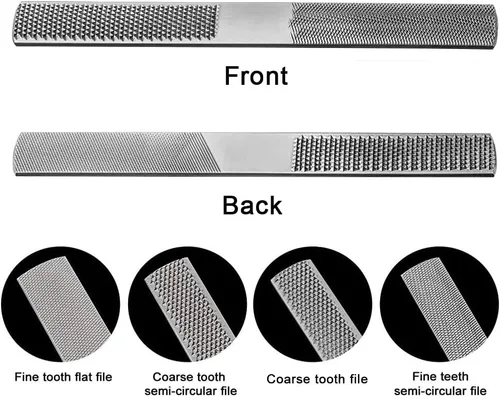 Front

Back

Fine tooth flat file

Coarse tooth semi-circular file

Coarse tooth file

Fine teeth semi-circular file