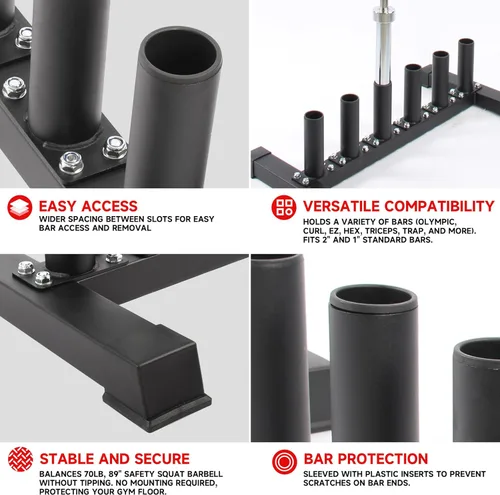 EASY ACCESS
WIDER SPACING BETWEEN SLOTS FOR EASY BAR ACCESS AND REMOVAL

VERSATILE COMPATIBILITY
HOLDS A VARIETY OF BARS (OLYMPIC, CURL, EZ, HEX, TRICEPS, TRAP, AND MORE). FITS 2" AND 1" STANDARD BARS.

STABLE AND SECURE
BALANCES 70LB, 89" SAFETY SQUAT BARBELL WITHOUT TIPPING. NO MOUNTING REQUIRED, PROTECTING YOUR GYM FLOOR.

BAR PROTECTION
SLEEVED WITH PLASTIC INSERTS TO PREVENT SCRATCHES ON BAR ENDS.