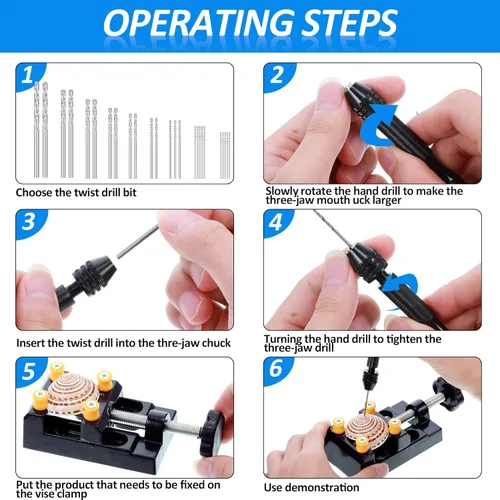 OPERATING STEPS

1

Choose the twist drill bit

2

Slowly rotate the hand drill to make the three-jaw mouth uck larger

3

Insert the twist drill into the thre-jaw chuck

4

Turning the hand drill to tighten the three-jaw drill

5

Put the product that needs to be fixed on the vise clamp

6

Use demonstration