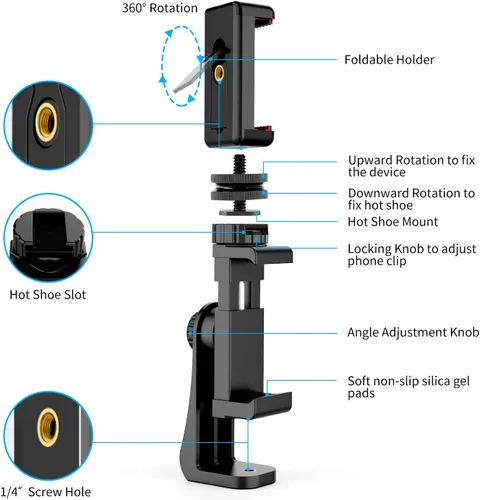 360° Rotation

Foldable Holder

Upward Rotation to fix the device

Downward Rotation to fix hot shoe

Hot Shoe Mount

Locking Knob to adjust phone clip

Hot Shoe Slot

Angle Adjustment Knob

Soft non-slip silica gel pads

1/4″ Screw Hole