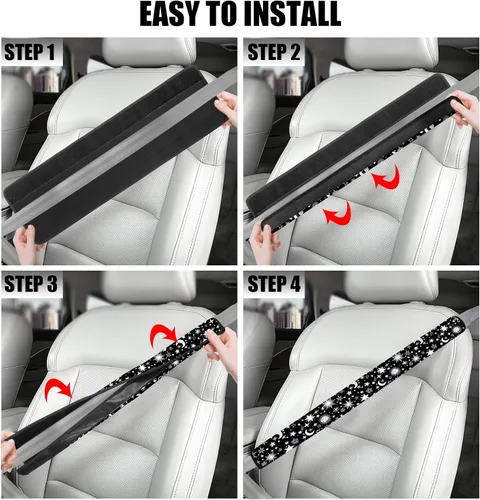 EASY TO INSTALL

STEP 1

STEP 2

STEP 3

STEP 4