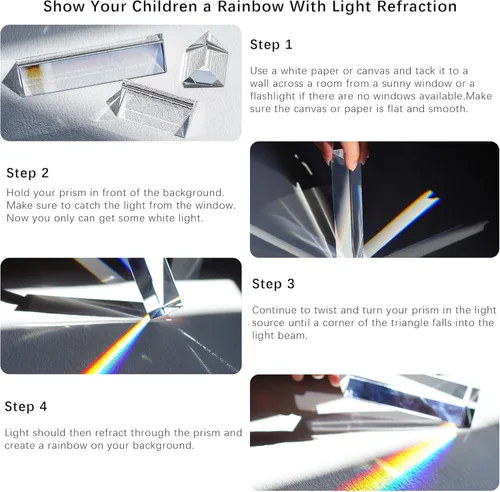 Show Your Children a Rainbow With Light Refraction

Step 1

Use a white paper or canvas and tack it to a wall across a room from a sunny window or a flashlight if there are no windows available.Make sure the canvas or paper is flat and smooth.

Step 2

Hold your prism in front of the background. Make sure to catch the light from the window. Now you only can get some white light.

Step 3

Continue to twist and turn your prism in the light source until a corner of the triangle falls into the light beam.

Step 4

Light should then refract through the prism and create a rainbow on your background.