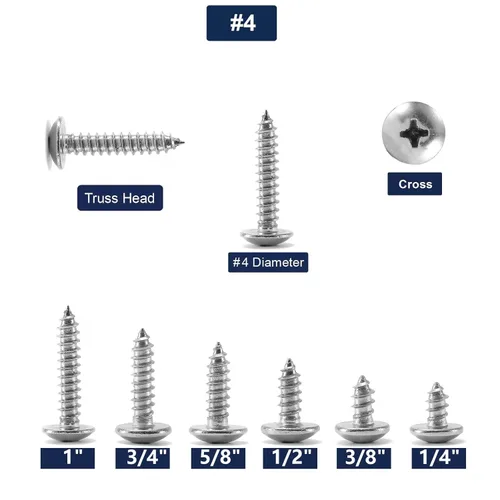 #4

Truss Head

#4 Diameter

Cross

1"

3/4"

5/8"

1/2"

3/8"

1/4"