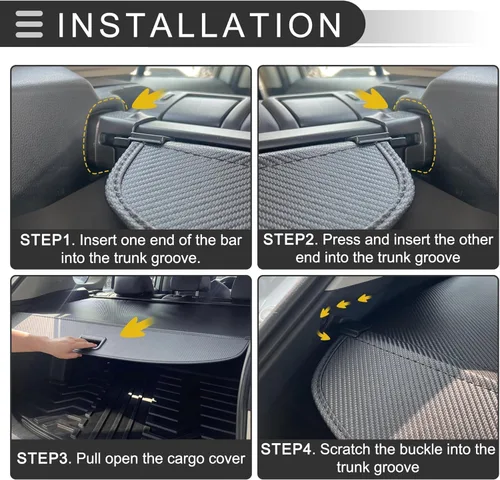 INSTALLATION

STEP1. Insert one end of the bar into the trunk groove.

STEP2. Press and insert the other end into the trunk groove

STEP3. Pull open the cargo cover

STEP4. Scratch the buckle into the trunk groove