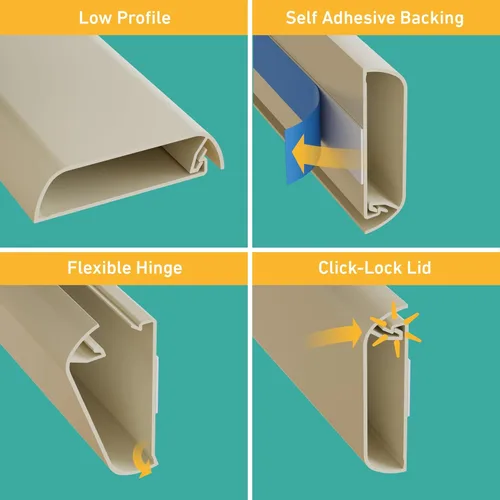 Low Profile

Self Adhesive Backing

Flexible Hinge

Click-Lock Lid