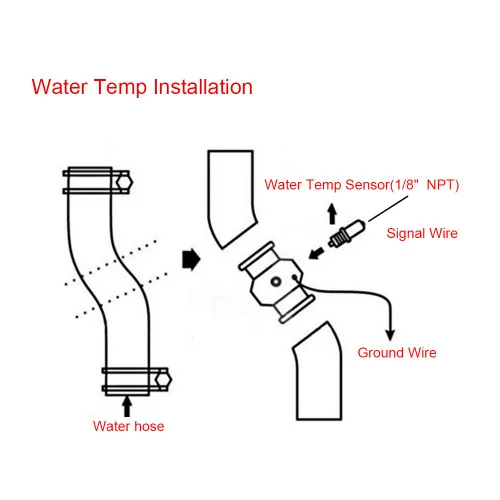 Water Temp Installation

Water Temp Sensor(1/8" NPT)

Signal Wire

Ground Wire

Water hose