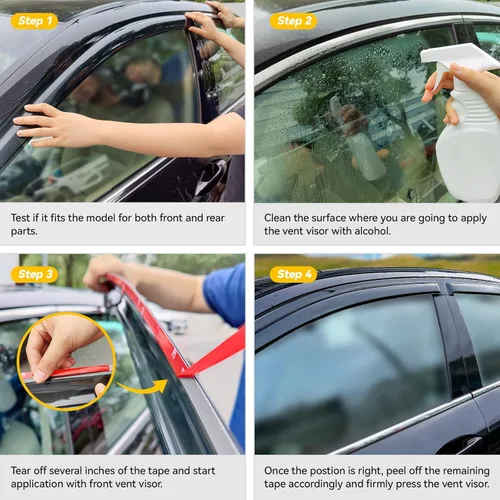 Step 1

Test if it fits the model for both front and rear parts.

Step 2

Clean the surface where you are going to apply the vent visor with alcohol.

Step 3

Tear off several inches of the tape and start application with front vent visor.

Step 4

Once the postion is right, peel off the remaining tape accordingly and firmly press the vent visor.