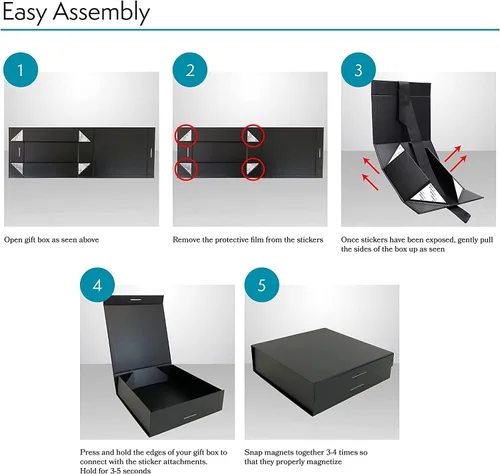 Easy Assembly

1

Open gift box as seen above

2

Remove the protective film from the stickers

3

Once stickers have been exposed, gently pull the sides of the box up as seen

4

Press and hold the edges of your gift box to connect with the sticker attachments. Hold for 3-5 seconds

5

Snap magnets together 3-4 times so that they properly magnetize