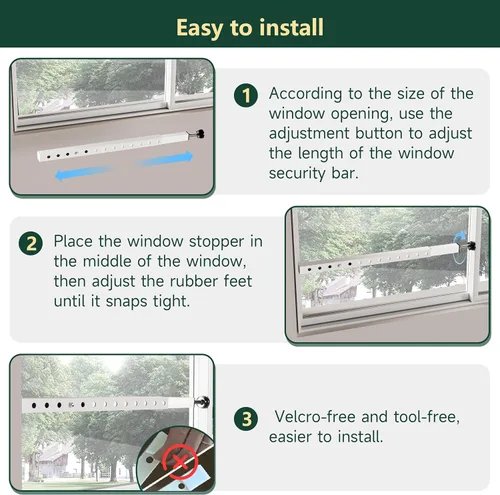 Easy to install

1 According to the size of the window opening, use the adjustment button to adjust the length of the window security bar.

2 Place the window stopper in the middle of the window, then adjust the rubber feet until it snaps tight.

3 Velcro-free and tool-free, easier to install.